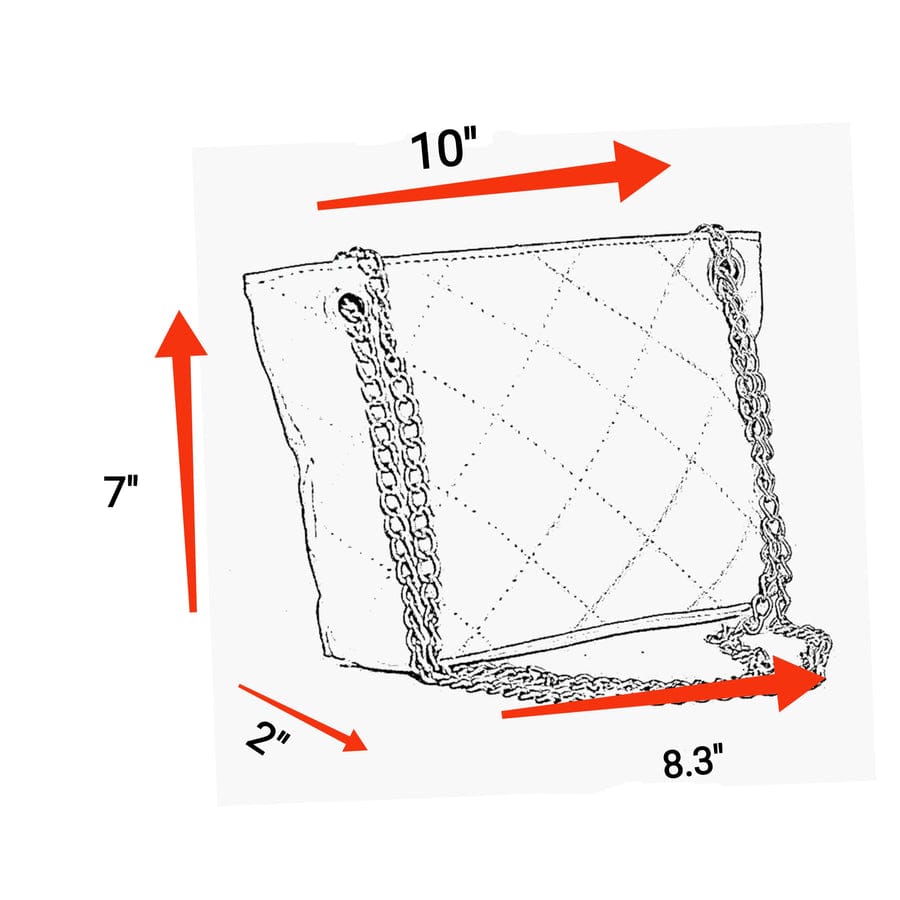 10"

7"

2"

8.3"